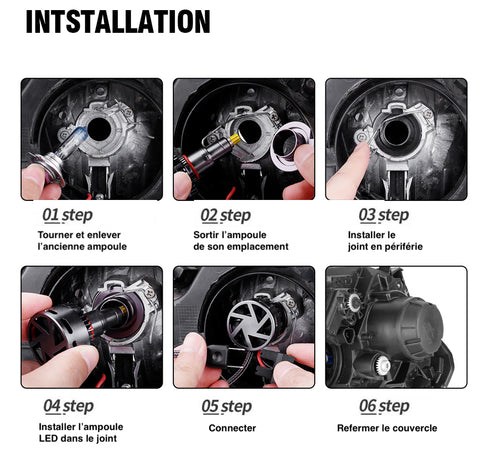 INTSTALLATION

01 step
Tourner et enlever l'ancienne ampoule

02 step
Sortir l'ampoule de son emplacement

03 step
Installer le joint en périférie

04 step
Installer l'ampoule LED dans le joint

05 step
Connecter

06 step
Refermer le couvercle